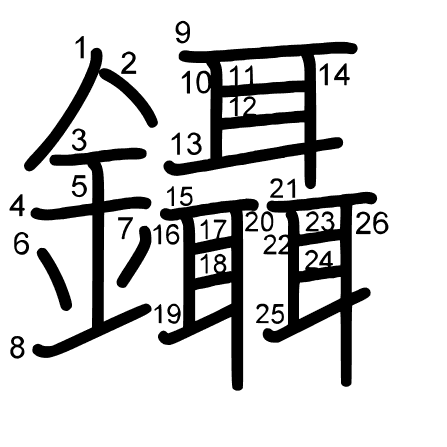 鑷

1 2 3 4 5 6 7 8 9 10 11 12 13 14 15 16 17 18 19 20 21 22 23 24 25 26