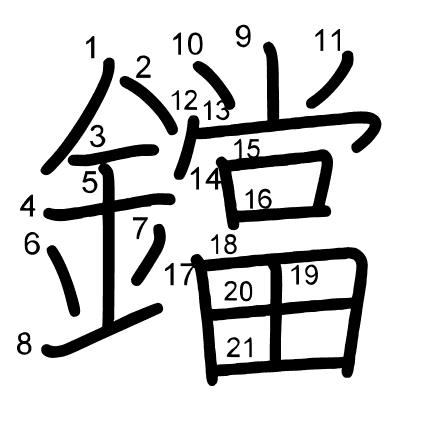 鐺

1 2 3 4 5 6 7 8 9 10 11 12 13 14 15 16 17 18 19 20 21