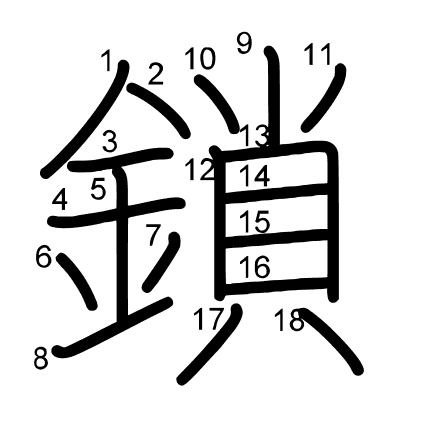 鎖

1 2 3 4 5 6 7 8 9 10 11 12 13 14 15 16 17 18