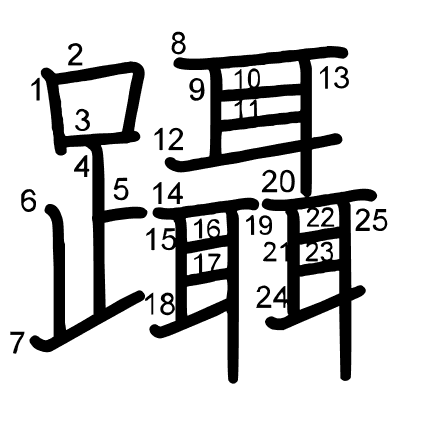 躡

1 2 3 4 5 6 7 8 9 10 11 12 13 14 15 16 17 18 19 20 21 22 23 24 25