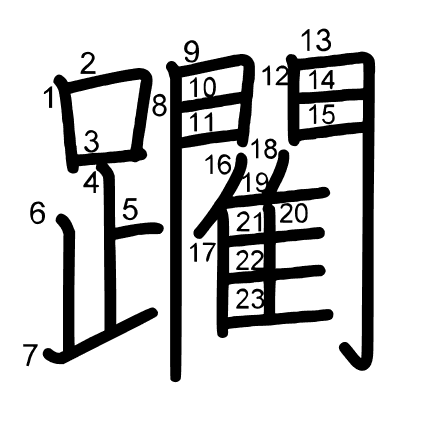 躙

1 2 3 4 5 6 7 8 9 10 11 12 13 14 15 16 17 18 19 20 21 22 23