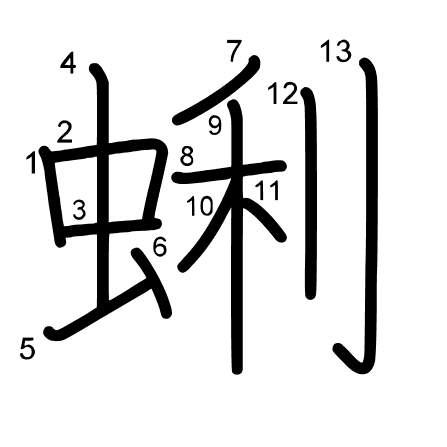 蜊
1 2 3 4 5 6 7 8 9 10 11 12 13