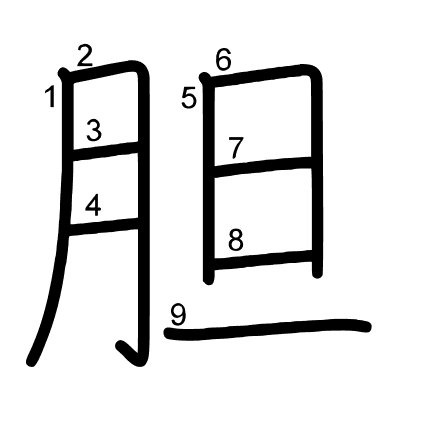 胆
1 2 3 4 5 6 7 8 9