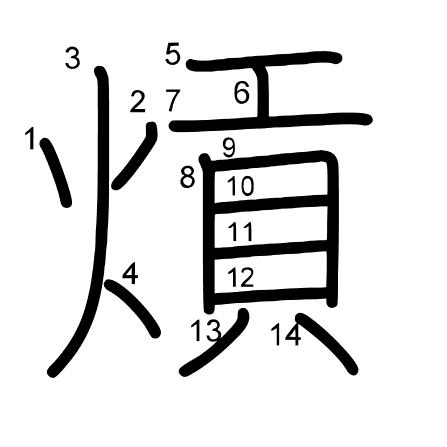 熕

1 2 3 4 5 6 7 8 9 10 11 12 13 14