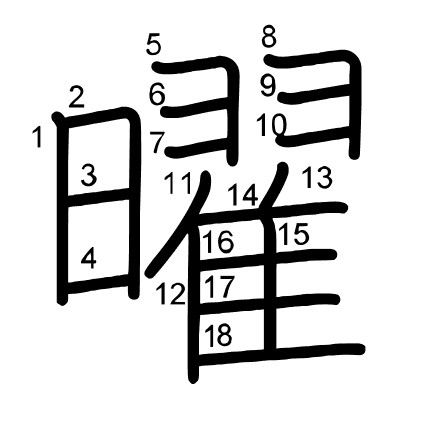 曜

1 2 3 4 5 6 7 8 9 10 11 12 13 14 15 16 17 18