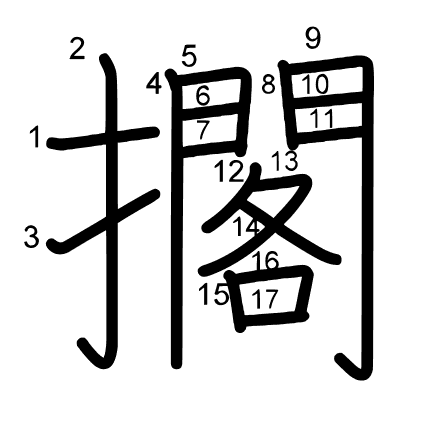 擱

1 2 3 4 5 6 7 8 9 10 11 12 13 14 15 16 17