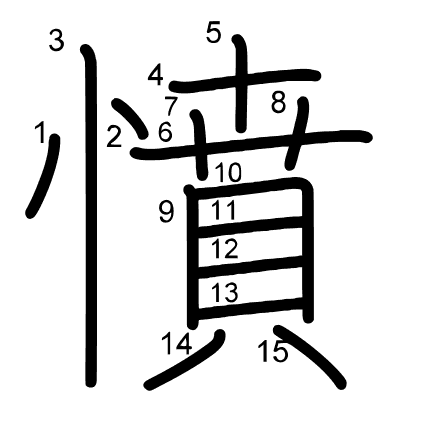 憤

1 2 3 4 5 6 7 8 9 10 11 12 13 14 15