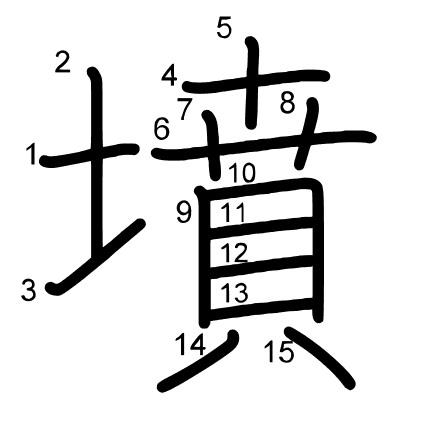 墳

1 2 3 4 5 6 7 8 9 10 11 12 13 14 15