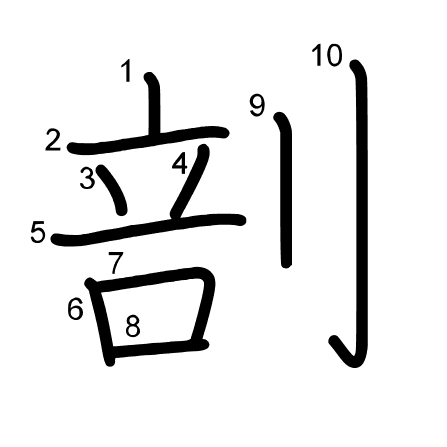 剖
1
2
3
4
5
6
7
8
9
10