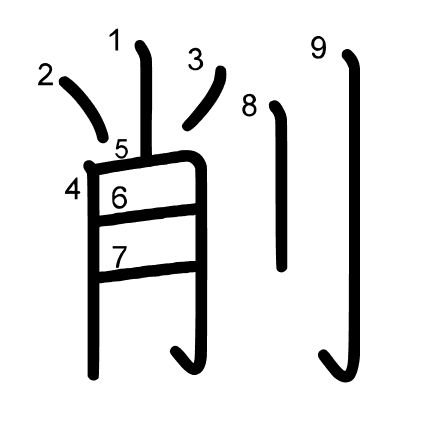 削
1
2
3
4
5
6
7
8
9