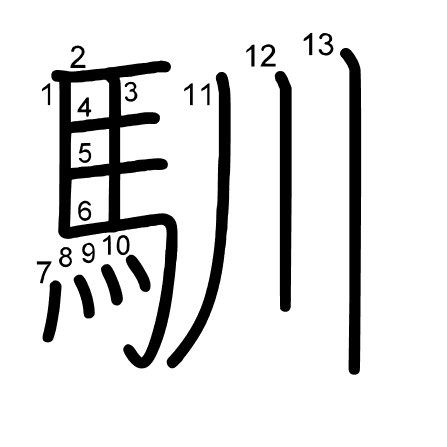 馴

1 2 3 4 5 6 7 8 9 10 11 12 13