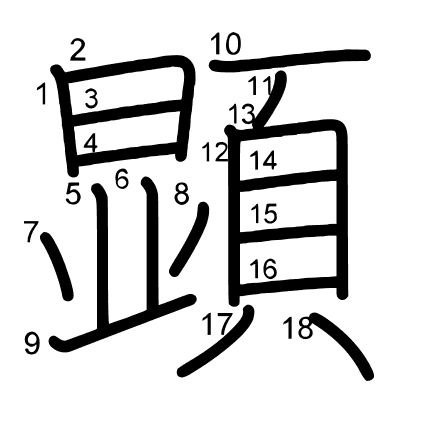 顕

1 2 3 4 5 6 7 8 9 10 11 12 13 14 15 16 17 18