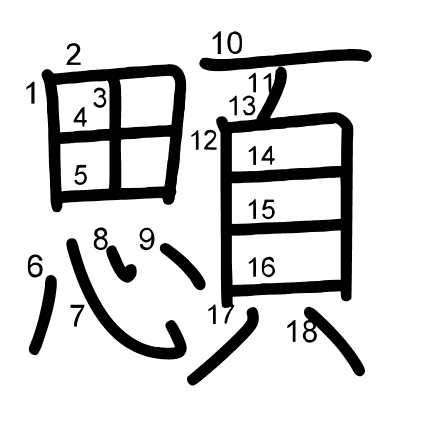 顋

1 2 3 4 5 6 7 8 9 10 11 12 13 14 15 16 17 18