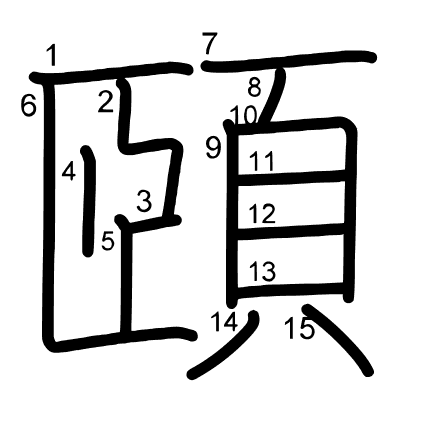 頤
1 2 3 4 5 6 7 8 9 10 11 12 13 14 15