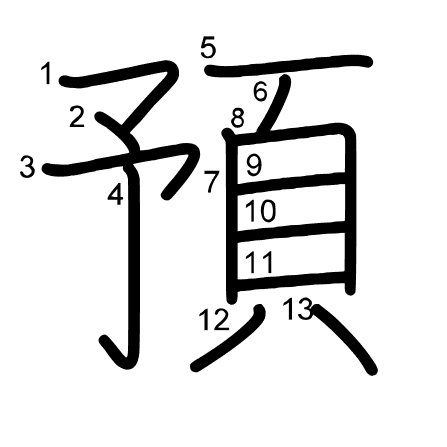 預

1
2
3
4
5
6
7
8
9
10
11
12
13