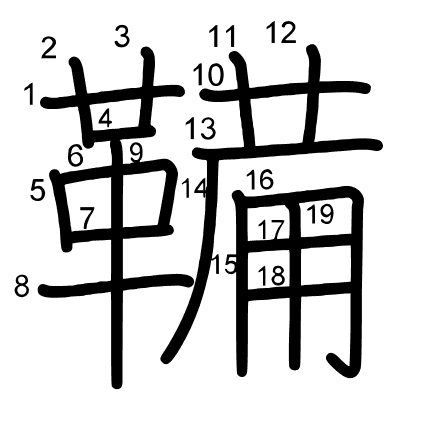 鞴

1 2 3 4 5 6 7 8 9 10 11 12 13 14 15 16 17 18 19