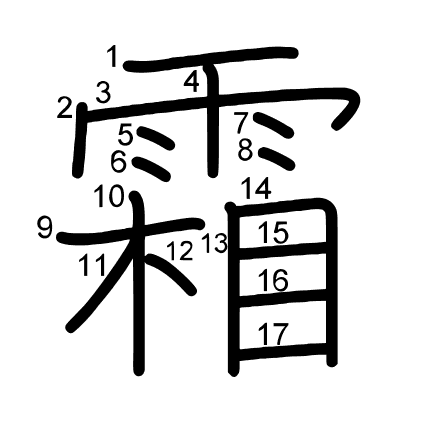 霜

1
2
3
4
5
6
7
8
9
10
11
12
13
14
15
16
17