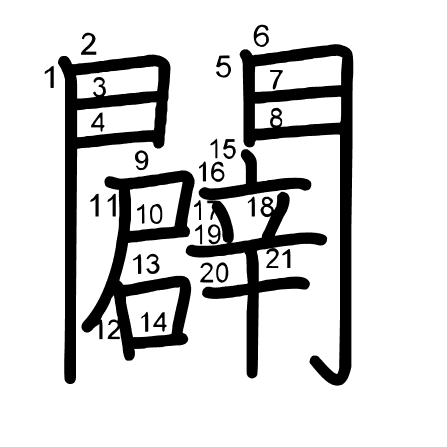 闢
1 2 3 4 5 6 7 8 9 10 11 12 13 14 15 16 17 18 19 20 21