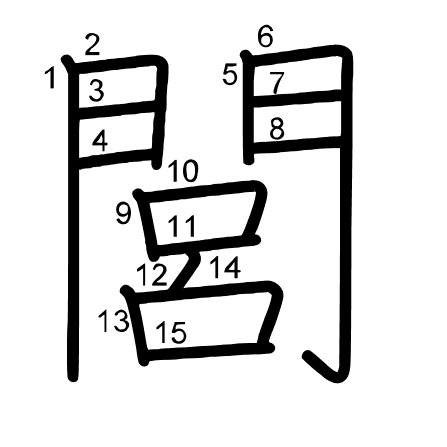 閭

1 2 3 4 5 6 7 8 9 10 11 12 13 14 15