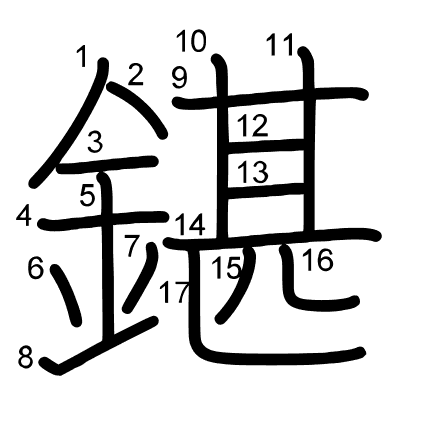 鍖

1 2 3 4 5 6 7 8 9 10 11 12 13 14 15 16 17