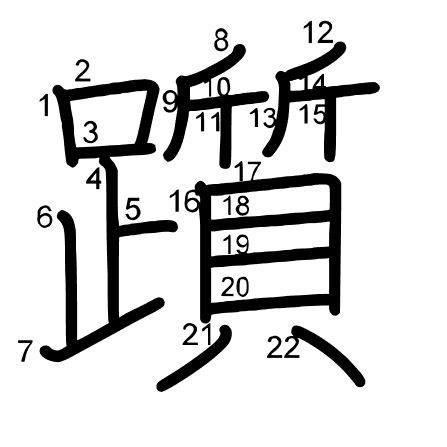 躓
1
2
3
4
5
6
7
8
9
10
11
12
13
14
15
16
17
18
19
20
21
22