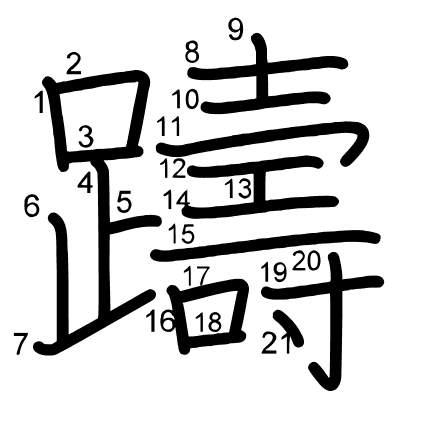 躊
1 2 3 4 5 6 7 8 9 10 11 12 13 14 15 16 17 18 19 20 21