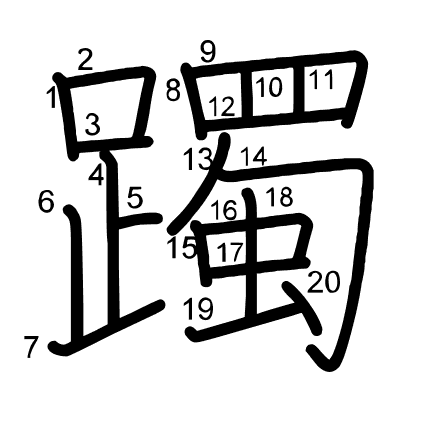 躅
1
2
3
4
5
6
7
8
9
10
11
12
13
14
15
16
17
18
19
20