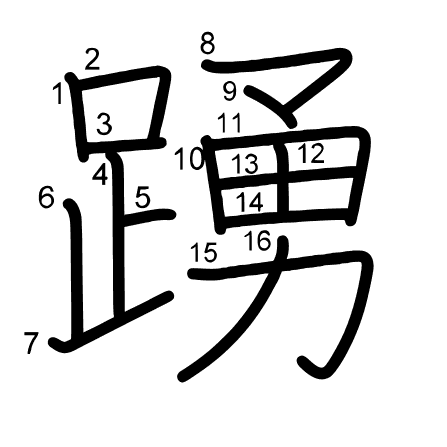 踴

1 2 3 4 5 6 7 8 9 10 11 12 13 14 15 16