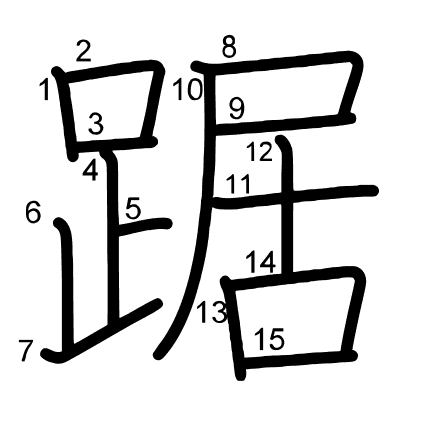 踞

1 2 3 4 5 6 7 8 9 10 11 12 13 14 15