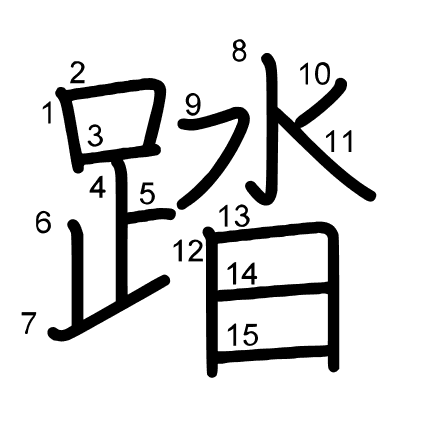 踏

1 2 3 4 5 6 7 8 9 10 11 12 13 14 15