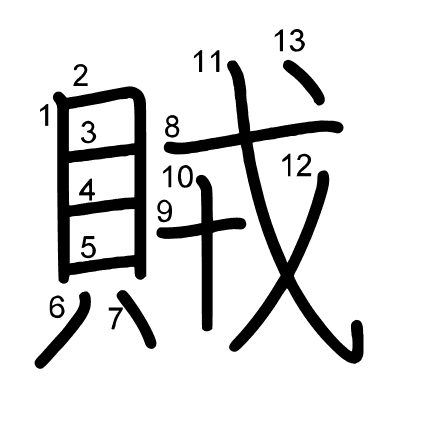 賊
1 2 3 4 5 6 7 8 9 10 11 12 13