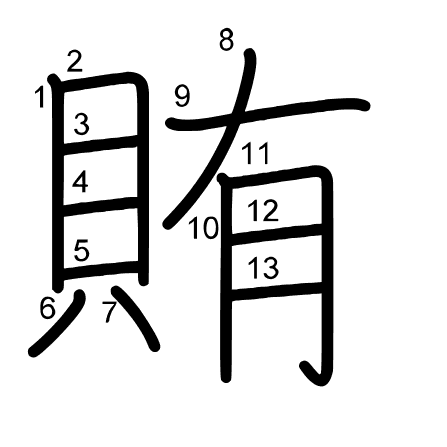 賄

1 2 3 4 5 6 7 8 9 10 11 12 13