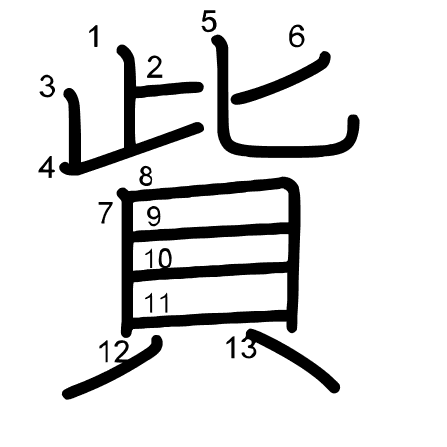 1
2
3
4
5
6
7
8
9
10
11
12
13
貲