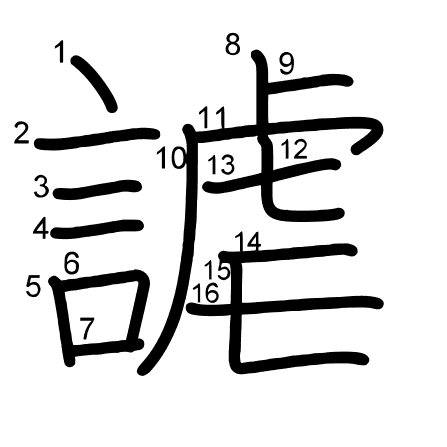 1 2 3 4 5 6 7 8 9 10 11 12 13 14 15 16

謔