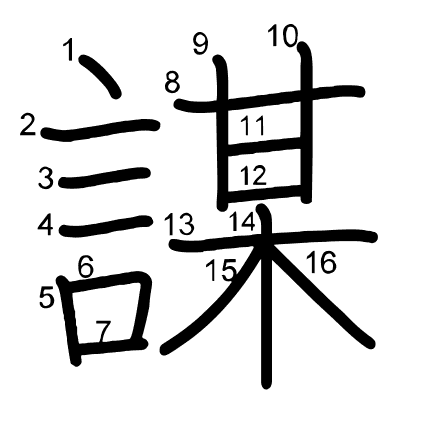 謀

1
2
3
4
5
6
7
8
9
10
11
12
13
14
15
16