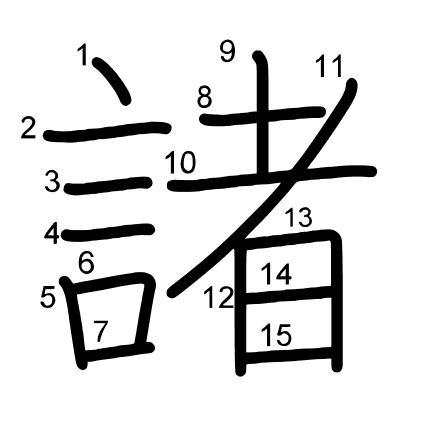 諸

1
2
3
4
5
6
7
8
9
10
11
12
13
14
15