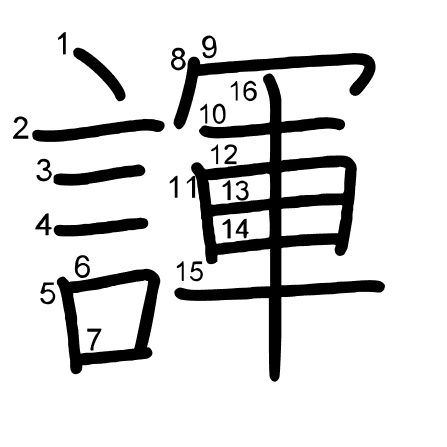 諢

1 2 3 4 5 6 7 8 9 10 11 12 13 14 15 16