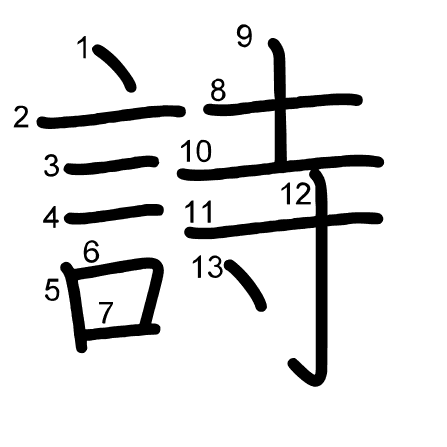 詩
1 2 3 4 5 6 7 8 9 10 11 12 13