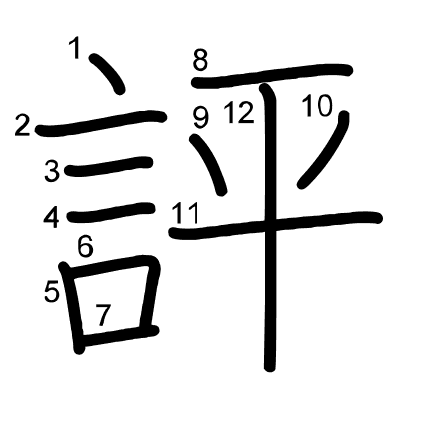 評
1 2 3 4 5 6 7 8 9 10 11 12