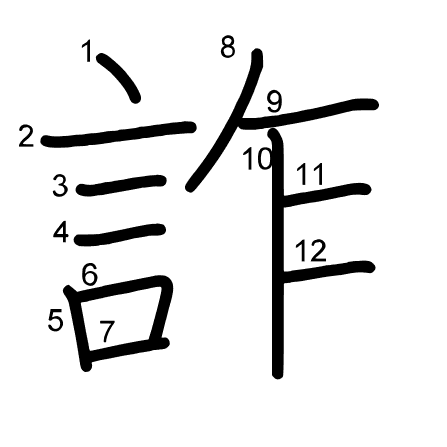 詐

1 2 3 4 5 6 7 8 9 10 11 12