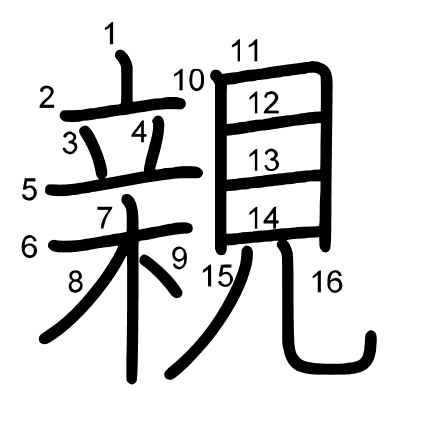 親

1 2 3 4 5 6 7 8 9 10 11 12 13 14 15 16