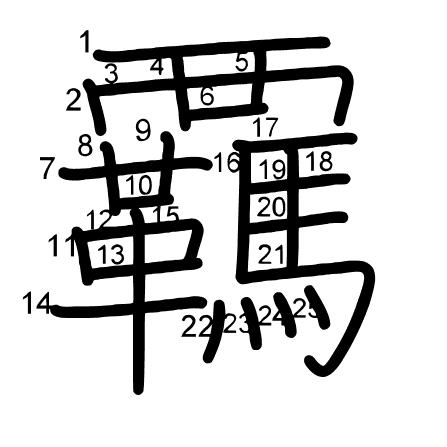 羈

1 2 3 4 5 6 7 8 9 10 11 12 13 14 15 16 17 18 19 20 21 22 23 24 25