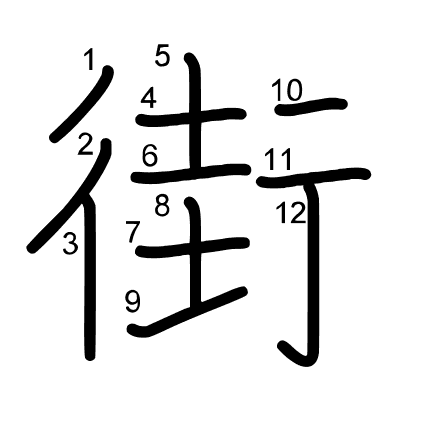 街

1 2 3 4 5 6 7 8 9 10 11 12