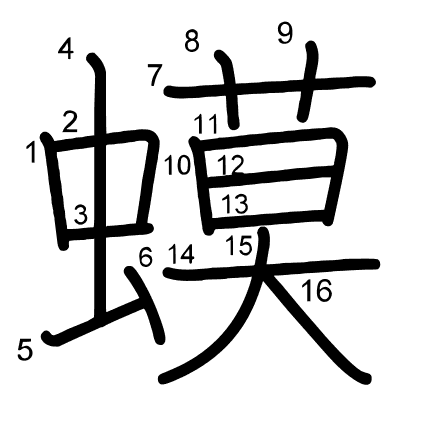 蟆

1 2 3 4 5 6 7 8 9 10 11 12 13 14 15 16