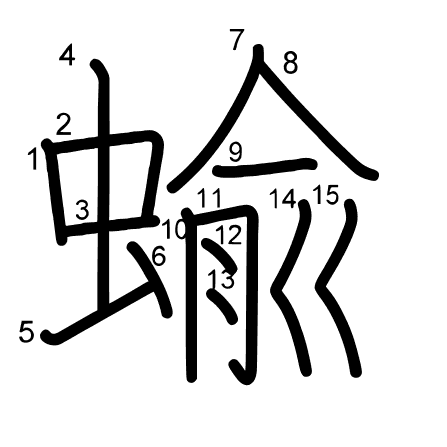 蝓

1 2 3 4 5 6 7 8 9 10 11 12 13 14 15