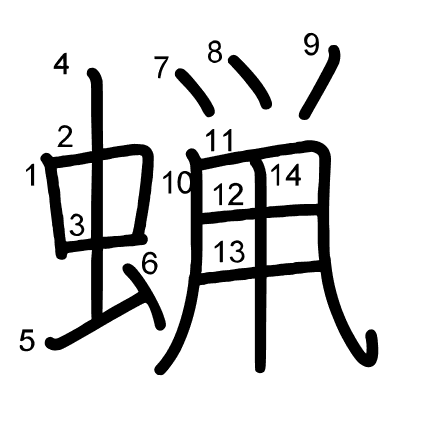 蝋

4 7 8 9 2 11 1 10 12 14 3 13 6 5