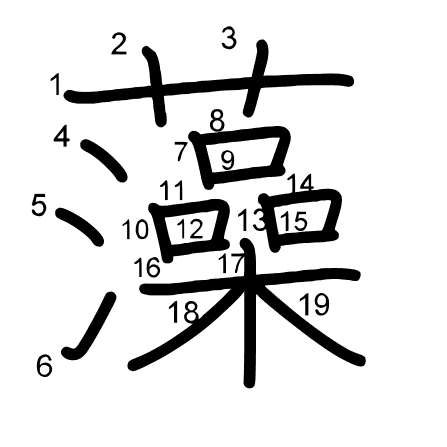 藻

1 2 3 4 5 6 7 8 9 10 11 12 13 14 15 16 17 18 19