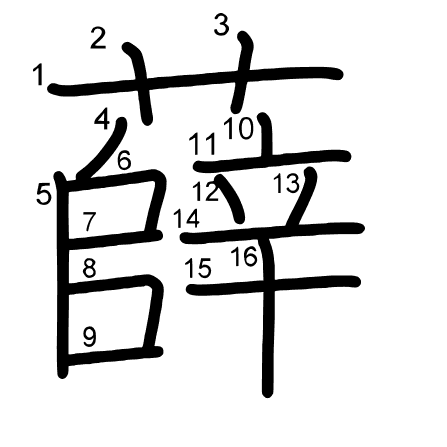 薛

1 2 3 4 5 6 7 8 9 10 11 12 13 14 15 16