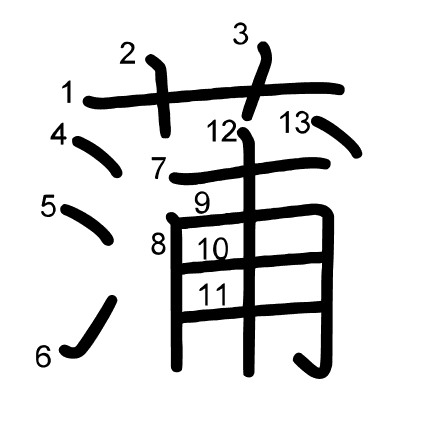 蒲

1 2 3 4 5 6 7 8 9 10 11 12 13