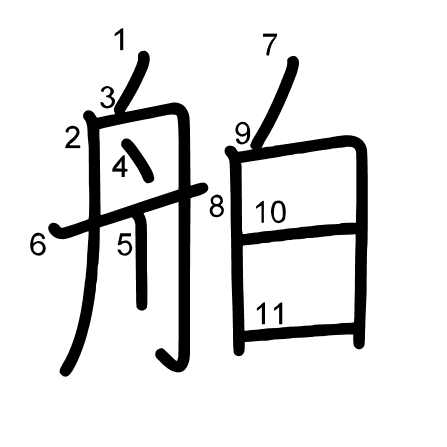 舶
1
2
3
4
5
6
7
8
9
10
11